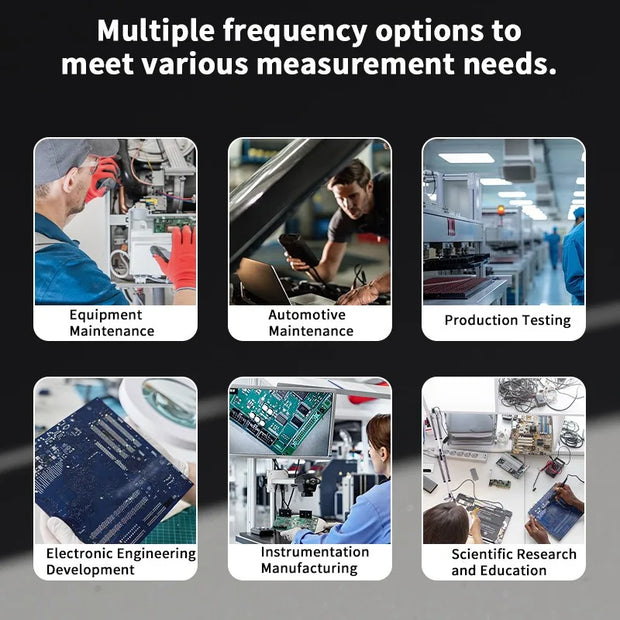 Multiple frequency options to meet various measurement needs.

Equipment Maintenance

Automotive Maintenance

Production Testing

Electronic Engineering Development

Instrumentation Manufacturing

Scientific Research and Education